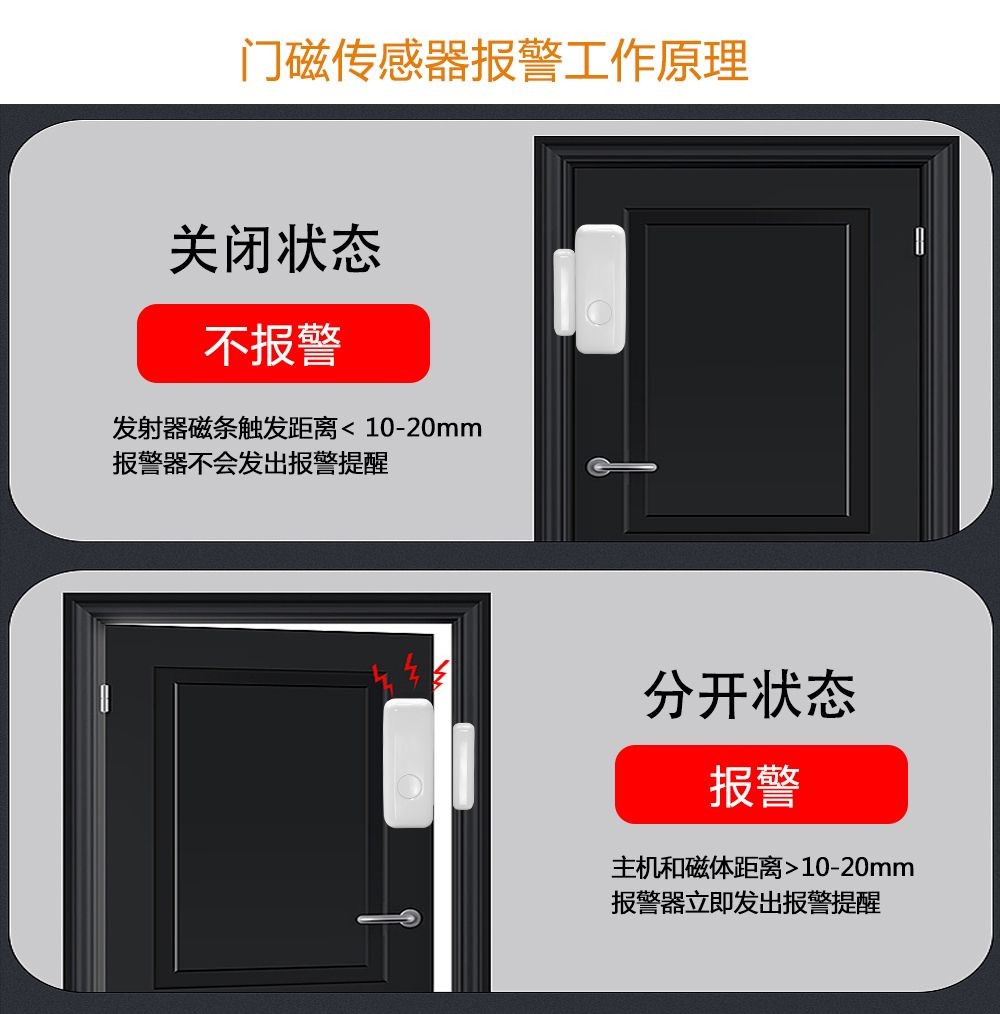 门磁传感器报警工作原理

关闭状态

不报警

发射器磁条触发距离< 10-20mm
报警器不会发出报警提醒

分开状态

报警

主机和磁体距离>10-20mm
报警器立即发出报警提醒